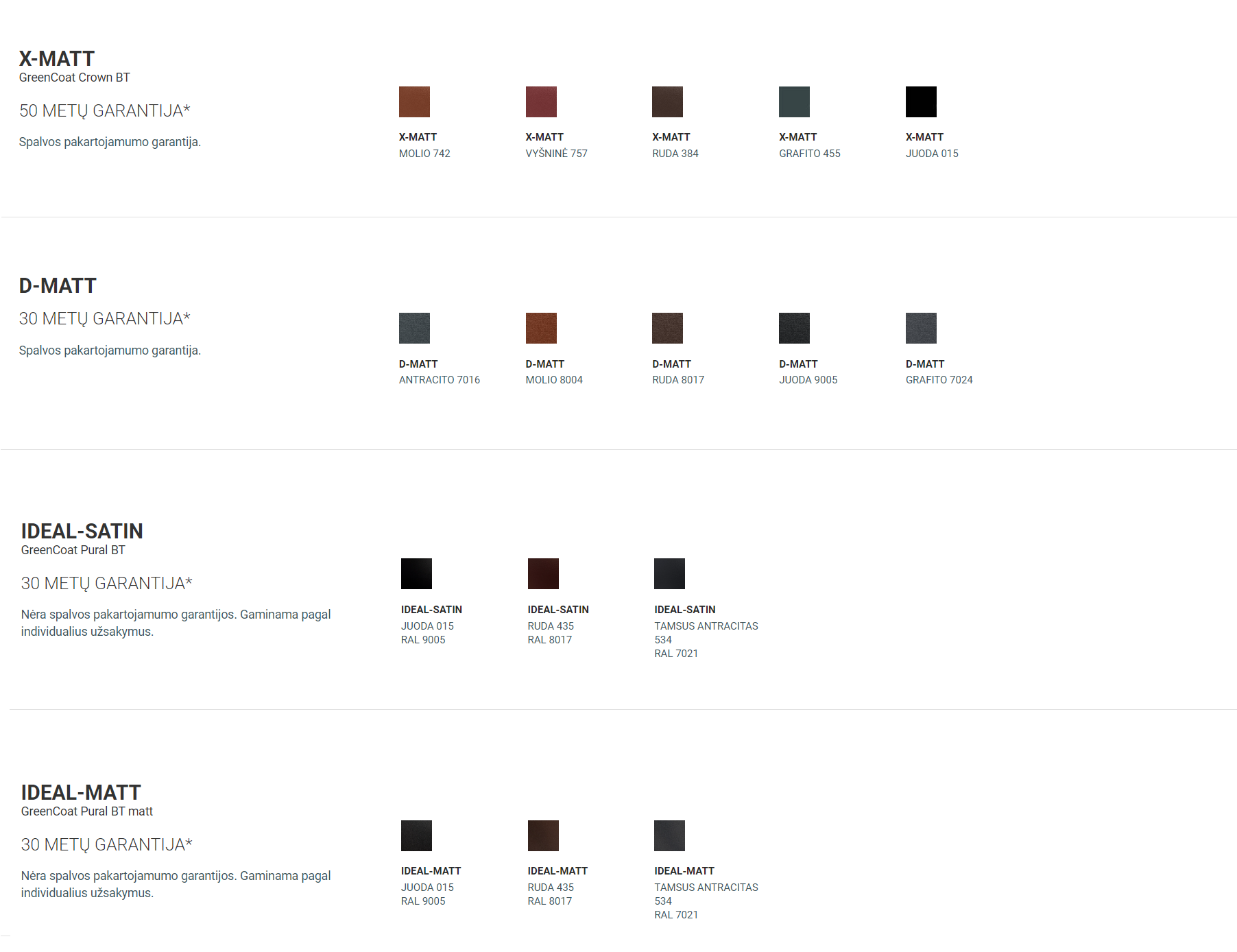 X-MATT
GreenCoat Crown BT

50 METŲ GARANTIJA*

Spalvos pakartojamumo garantija.

X-MATT
MOLIO 742

X-MATT
VYŠNINĖ 757

X-MATT
RUDA 384

X-MATT
GRAFITO 455

X-MATT
JUODA 015

D-MATT

30 METŲ GARANTIJA*

Spalvos pakartojamumo garantija.

D-MATT
ANTRACITO 7016

D-MATT
MOLIO 8004

D-MATT
RUDA 8017

D-MATT
JUODA 9005

D-MATT
GRAFITO 7024

IDEAL-SATIN
GreenCoat Pural BT

30 METŲ GARANTIJA*

Nėra spalvos pakartojamumo garantijos. Gaminama pagal individualius užsakymus.

IDEAL-SATIN
JUODA 015
RAL 9005

IDEAL-SATIN
RUDA 435
RAL 8017

IDEAL-SATIN
TAMSUS ANTRACITAS 534
RAL 7021

IDEAL-MATT
GreenCoat Pural BT matt

30 METŲ GARANTIJA*

Nėra spalvos pakartojamumo garantijos. Gaminama pagal individualius užsakymus.

IDEAL-MATT
JUODA 015
RAL 9005

IDEAL-MATT
RUDA 435
RAL 8017

IDEAL-MATT
TAMSUS ANTRACITAS 534
RAL 7021